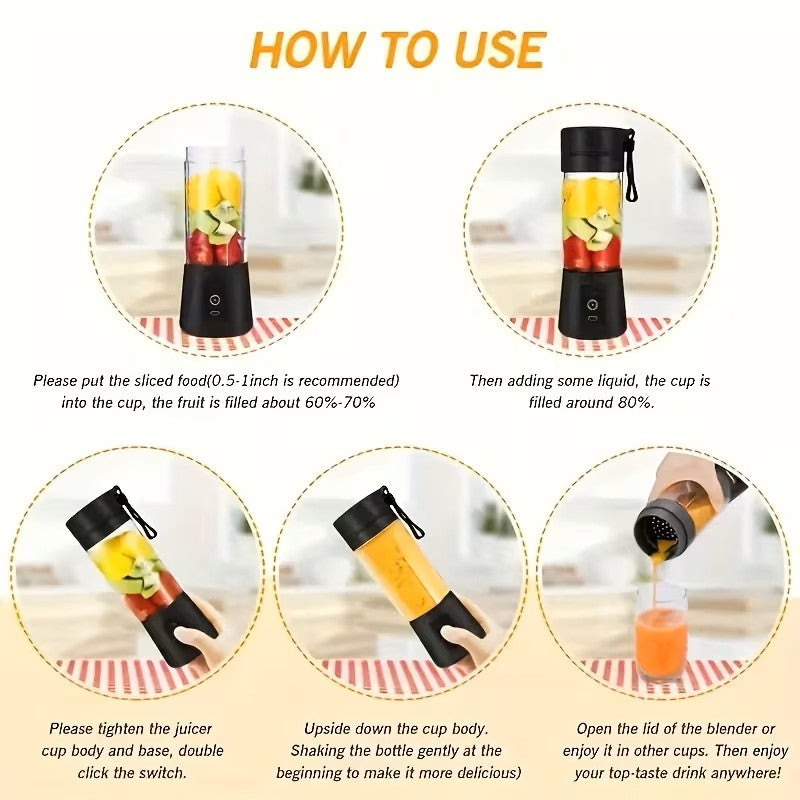 HOW TO USE

Please put the sliced food(0.5-1inch is recommended) into the cup, the fruit is filled about 60%-70%

Then adding some liquid, the cup is filled around 80%.

Please tighten the juicer cup body and base, double click the switch.

Upside down the cup body. Shaking the bottle gently at the beginning to make it more delicious)

Open the lid of the blender or enjoy it in other cups. Then enjoy your top-taste drink anywhere!